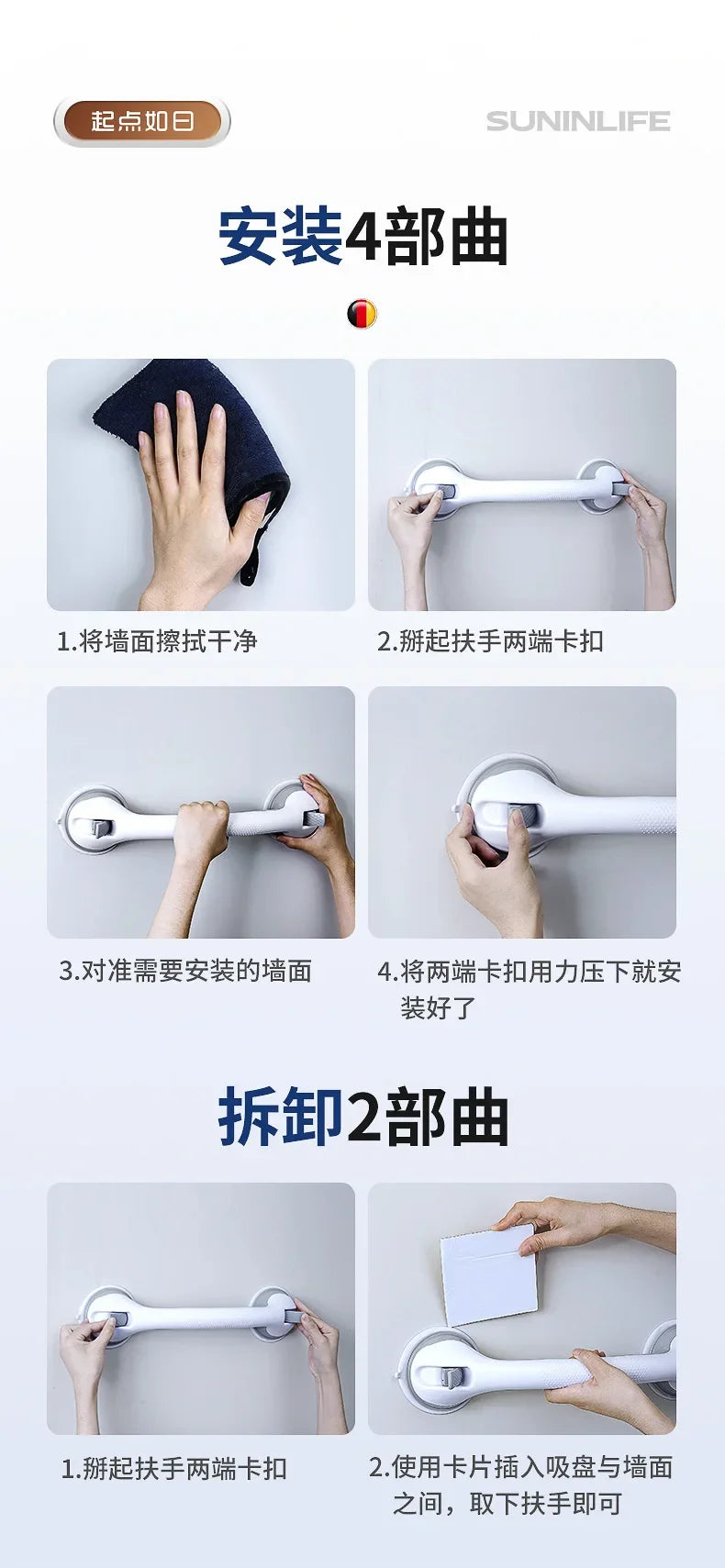 起点如日

SUNINLIFE

安装4部曲

1.将墙面擦拭干净

2.掰起扶手两端卡扣

3.对准需要安装的墙面

4.将两端卡扣用力压下就安装好了

拆卸2部曲

1.掰起扶手两端卡扣

2.使用卡片插入吸盘与墙面之间，取下扶手即可